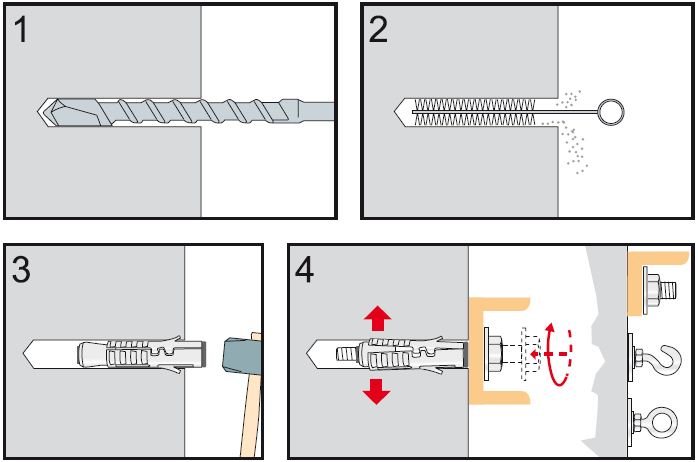 1

2

3

4